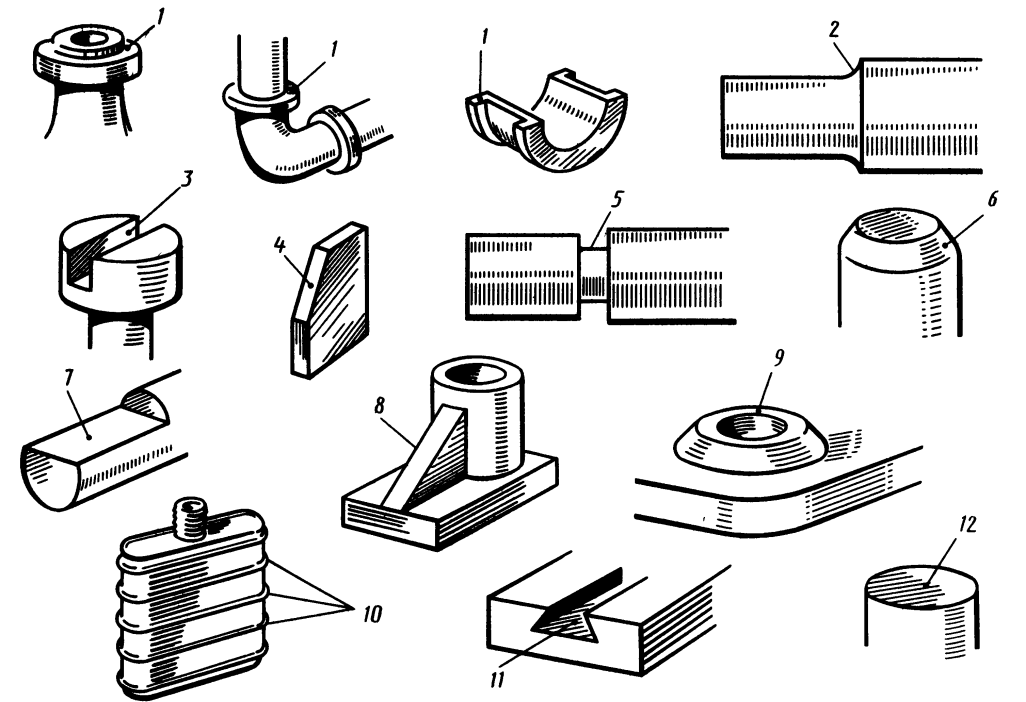 1
1
1
2
3
4
5
6
7
8
9
10
11
12